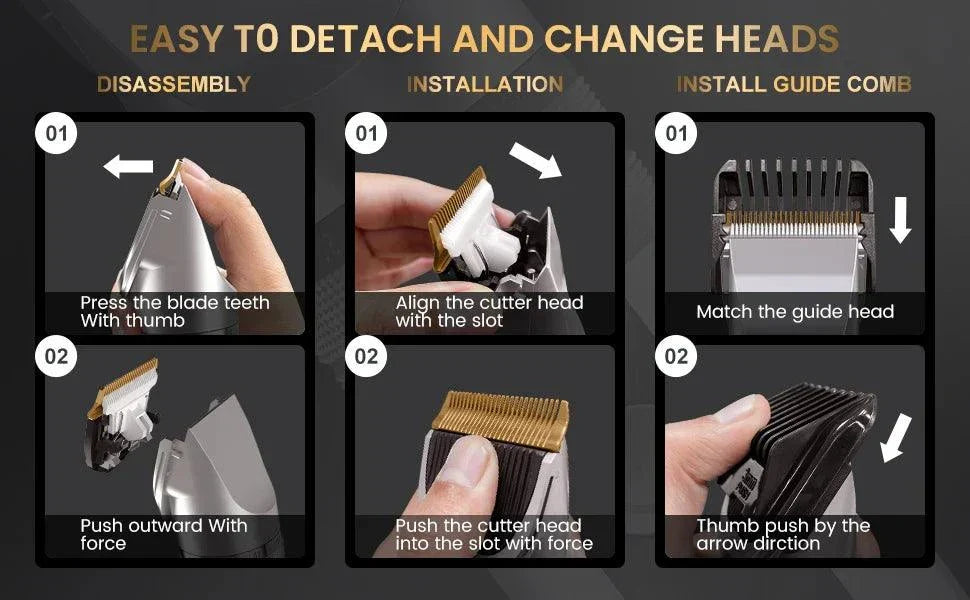 EASY T0 DETACH AND CHANGE HEADS

DISASSEMBLY

01

Press the blade teeth With thumb

02

Push outward With force

INSTALLATION

01

Align the cutter head with the slot

02

Push the cutter head into the slot with force

INSTALL GUIDE COMB

01

Match the guide head

02

Thumb push by the arrow dirction