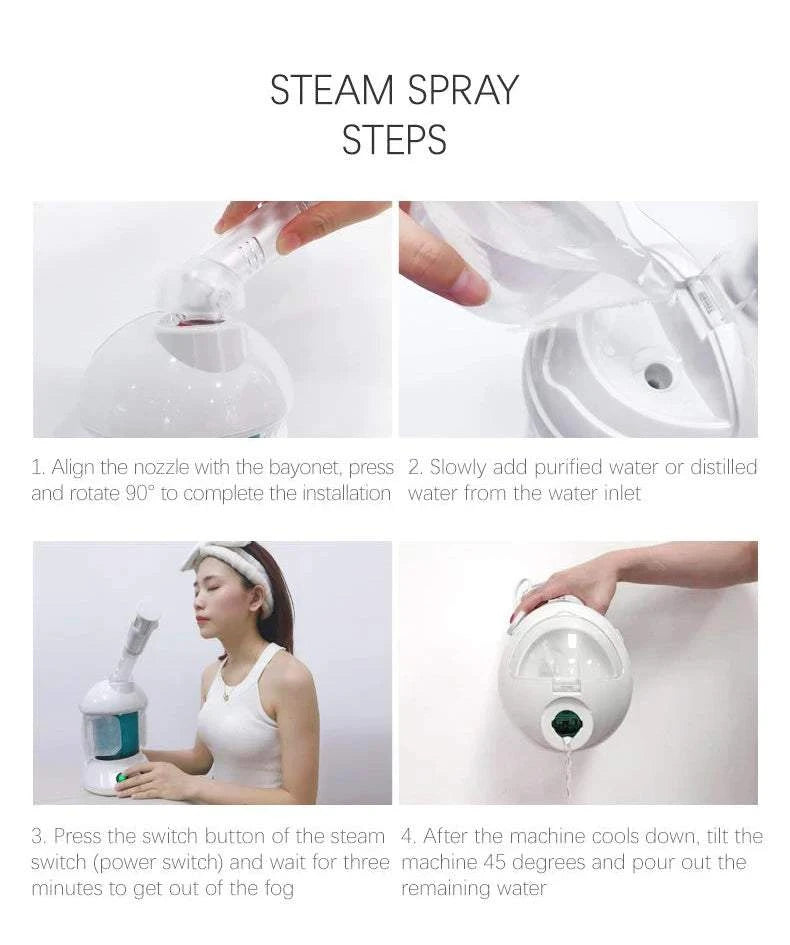 STEAM SPRAY
STEPS

1. Align the nozzle with the bayonet, press and rotate 90° to complete the installation

2. Slowly add purified water or distilled water from the water inlet

3. Press the switch button of the steam switch (power switch) and wait for three minutes to get out of the fog

4. After the machine cools down, tilt the machine 45 degrees and pour out the remaining water