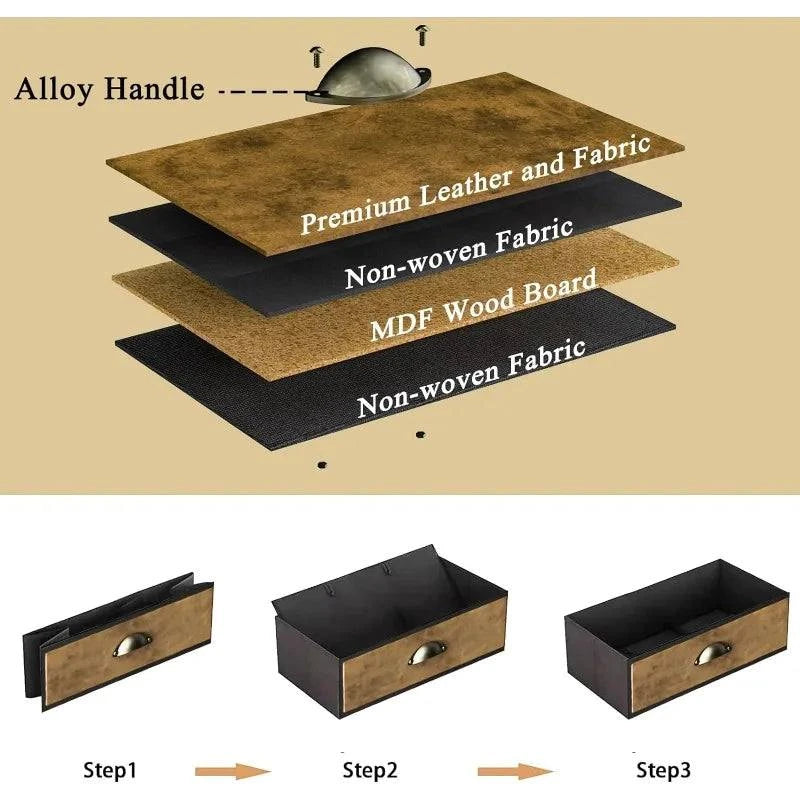 Alloy Handle

Premium Leather and Fabric

Non-woven Fabric

MDF Wood Board

Non-woven Fabric

Step1

Step2

Step3