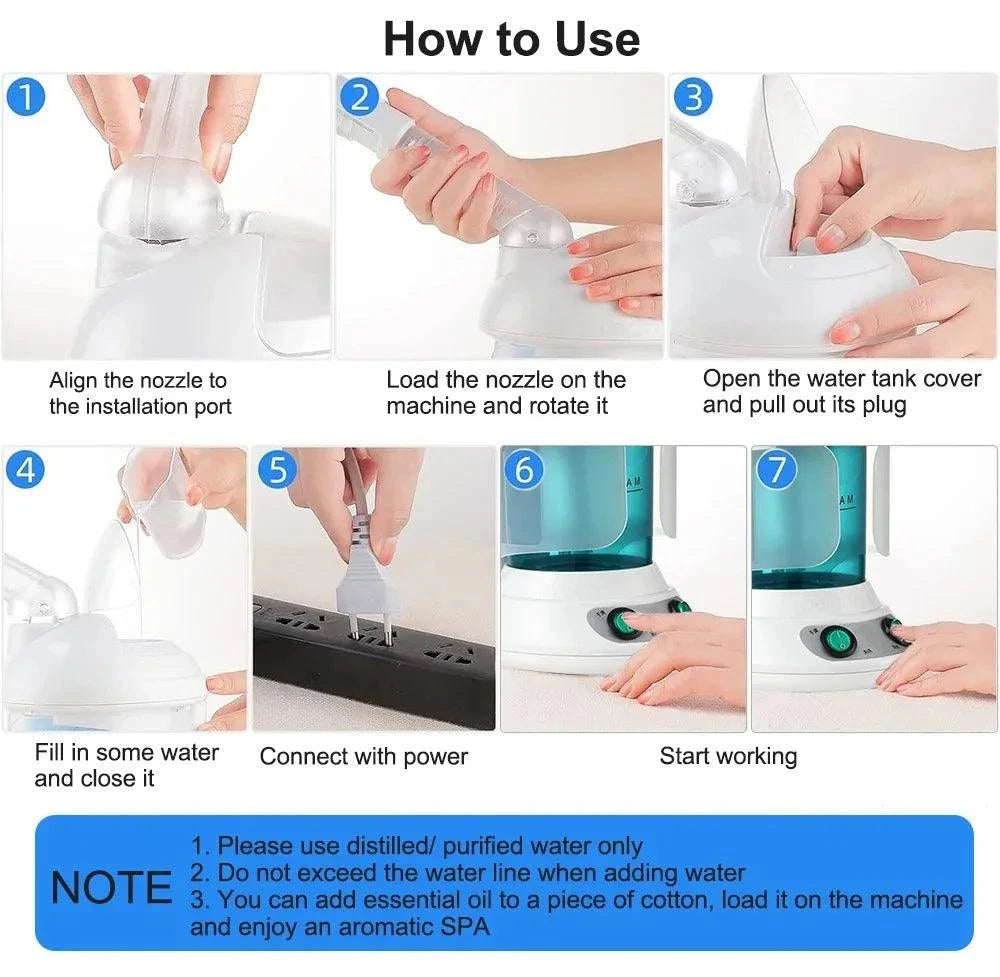 How to Use

1
Align the nozzle to the installation port

2
Load the nozzle on the machine and rotate it

3
Open the water tank cover and pull out its plug

4
Fill in some water and close it

5
Connect with power

6

7
Start working

NOTE
1. Please use distilled/ purified water only
2. Do not exceed the water line when adding water
3. You can add essential oil to a piece of cotton, load it on the machine and enjoy an aromatic SPA