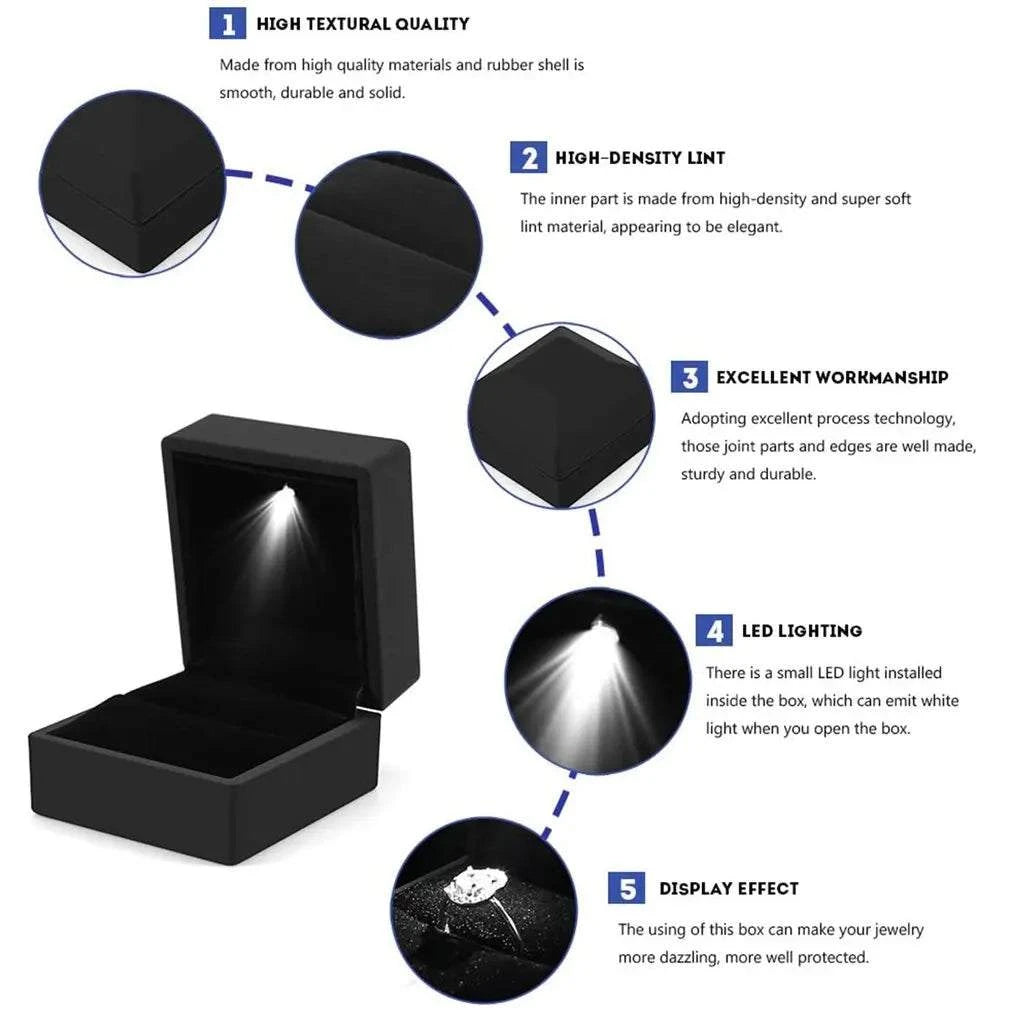 1 HIGH TEXTURAL QUALITY

Made from high quality materials and rubber shell is smooth, durable and solid.

2 HIGH-DENSITY LINT

The inner part is made from high-density and super soft lint material, appearing to be elegant.

3 EXCELLENT WORKMANSHIP

Adopting excellent process technology, those joint parts and edges are well made, sturdy and durable.

4 LED LIGHTING

There is a small LED light installed inside the box, which can emit white light when you open the box.

5 DISPLAY EFFECT

The using of this box can make your jewelry more dazzling, more well protected.